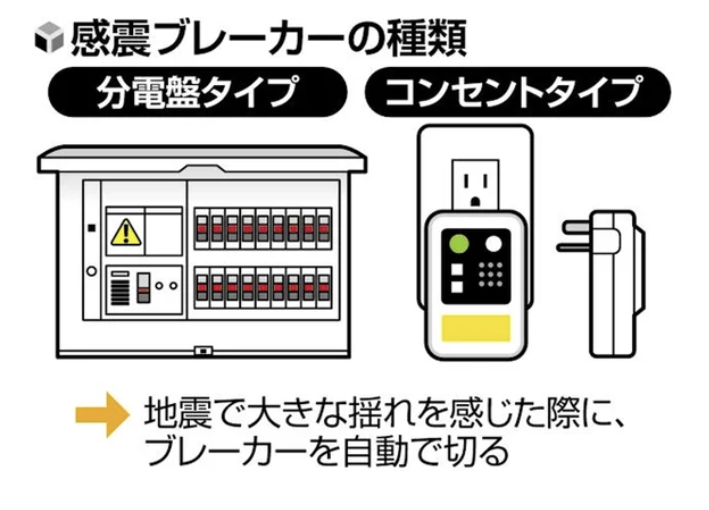 感震ブレーカーの種類

分電盤タイプ

コンセントタイプ

地震で大きな揺れを感じた際に、ブレーカーを自動で切る